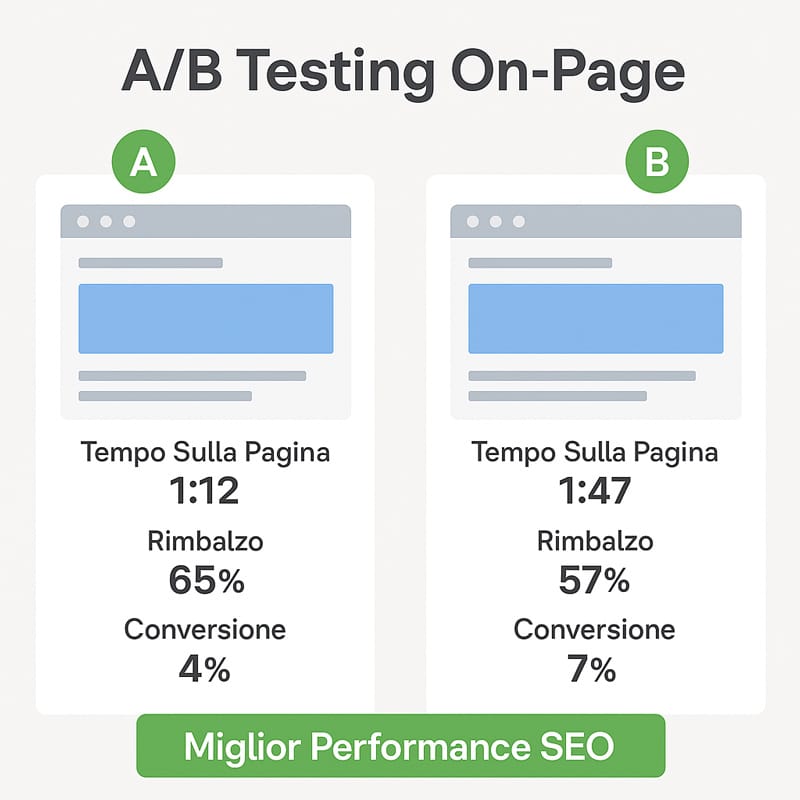 A/B Testing On-Page

A

Tempo Sulla Pagina
1:12
Rimbalzo
65%
Conversione
4%

B

Tempo Sulla Pagina
1:47
Rimbalzo
57%
Conversione
7%

Miglior Performance SEO